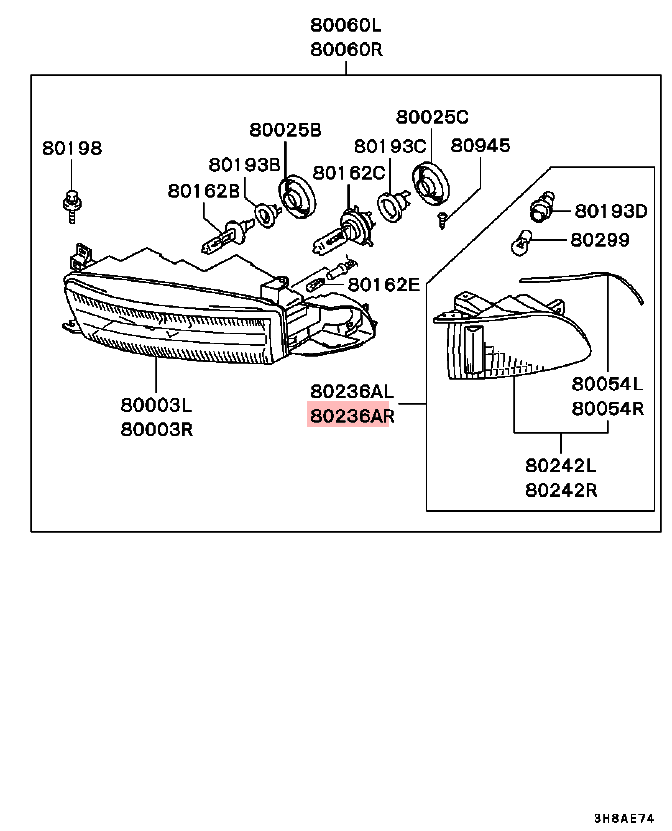 80060L
80060R

80198

80025B

80193B

80162B

80025C

80193C

80945

80162C

80193D

80299

80162E

80003L
80003R

80236AL
80236AR

80054L
80054R

80242L
80242R

3H8AE74