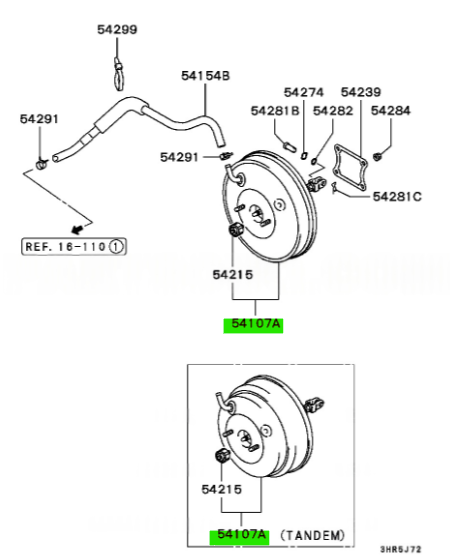 54299
54154B
54291
54274
54239
54281B
54282
54284
54291
54281C
REF. 16-110 ①
54215
54107A
54215
54107A (TANDEM)
3HR5J72