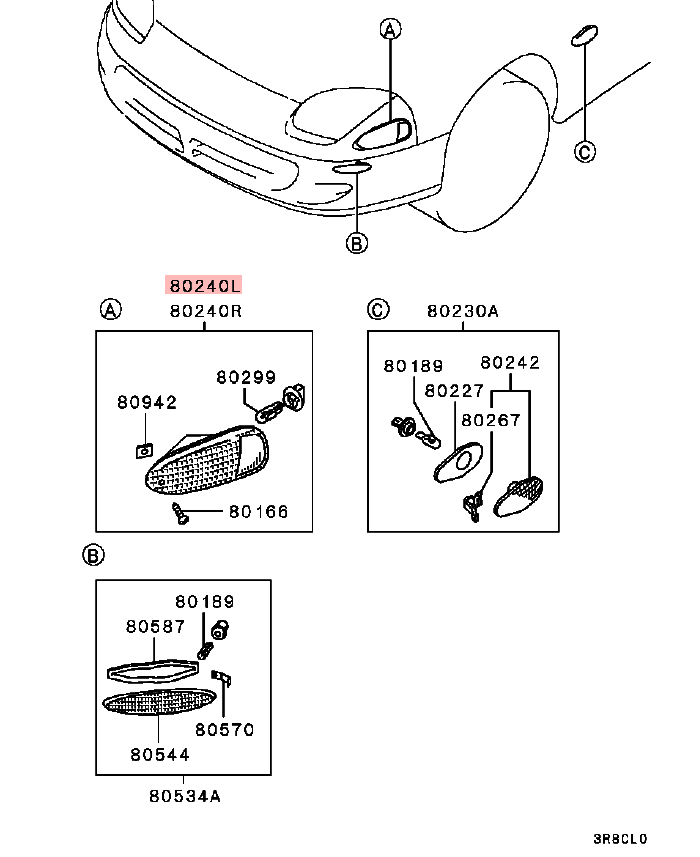 A
C
B

80240L
A 80240R
80299
80942
80166

C 80230A
80189
80242
80227
80267

B
80189
80587
80570
80544
80534A

3R8CL0