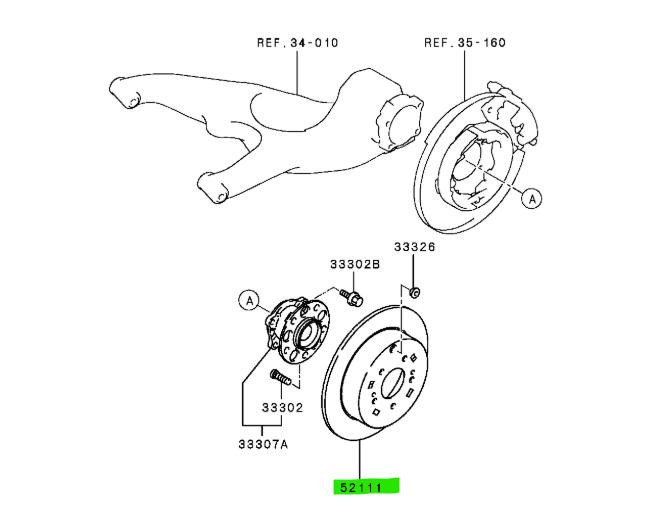 REF. 34-010

REF. 35-160

A

33326

33302B

A

33302

33307A

52111