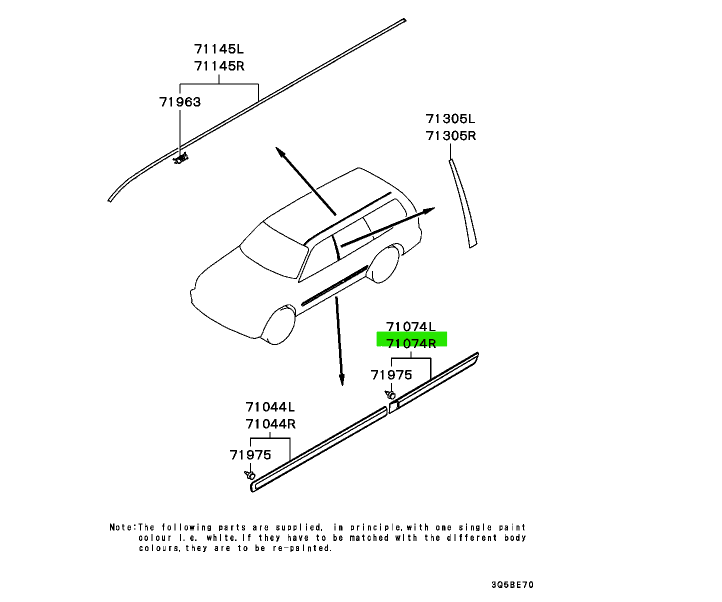 71145L
71145R
71963
71305L
71305R
71074L
71074R
71975
71044L
71044R
71975

Note:The following parts are supplied, in principle,with one single paint colour i.e. white.If they have to be matched with the different body colours,they are to be re-painted.

3Q5BE70