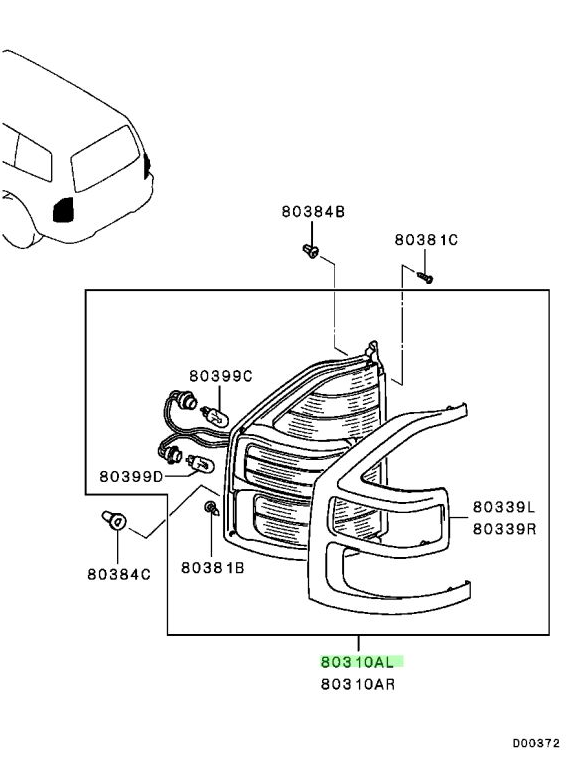 80384B
80381C
80399C
80399D
80339L
80339R
80384C
80381B
80310AL
80310AR
D00372