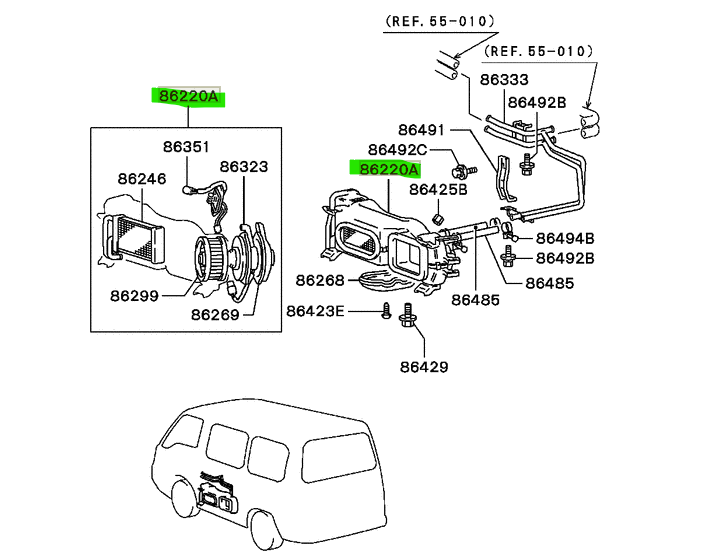 (REF. 55-010)
(REF. 55-010)
86220A
86351
86323
86246
86299
86269
86333
86492B
86491
86492C
86220A
86425B
86494B
86492B
86268
86485
86485
86423E
86429