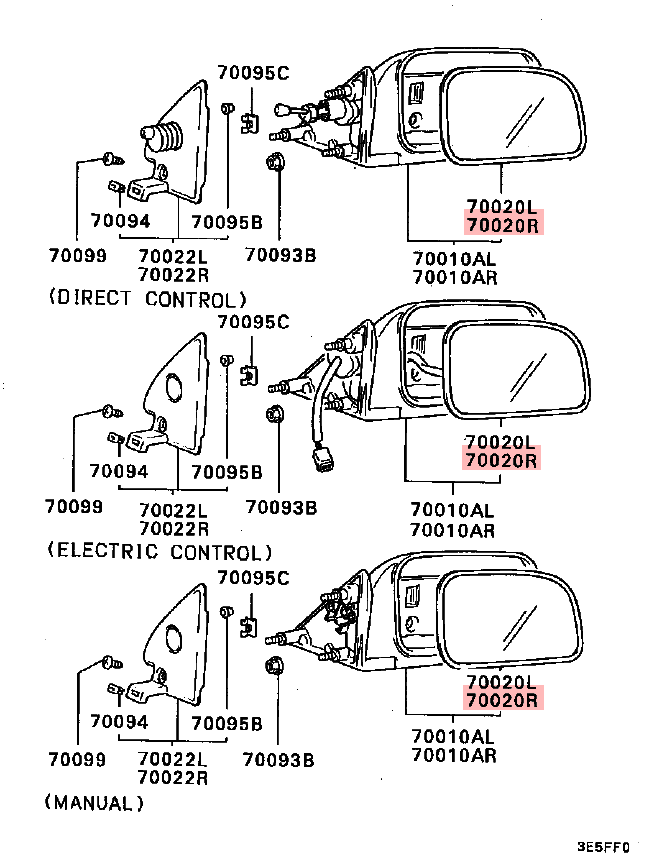 70095C
70094
70095B
70099
70022L
70022R
70093B
70020L
70020R
70010AL
70010AR
(DIRECT CONTROL)

70095C
70094
70095B
70099
70022L
70022R
70093B
70020L
70020R
70010AL
70010AR
(ELECTRIC CONTROL)

70095C
70094
70095B
70099
70022L
70022R
70093B
70020L
70020R
70010AL
70010AR
(MANUAL)

3E5FF0