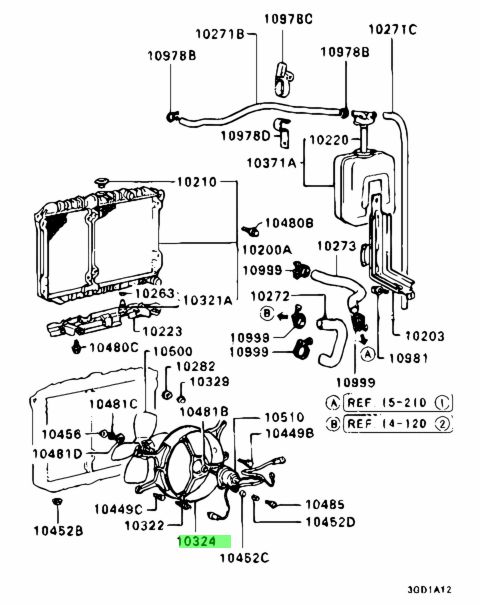 10978C
10271B
10271C
10978B
10978B
10978D
10220
10371A
10210
10480B
10200A
10273
10999
10263
10321A
10272
10223
B
10998
10999
10203
A
10981
10480C
10500
10282
10329
10999
A REF. 15-210 1
B REF. 14-120 2
10481C
10481B
10510
10456
10449B
10481D
10449C
10485
10322
10452D
10452B
10324
10452C
3GD1A12