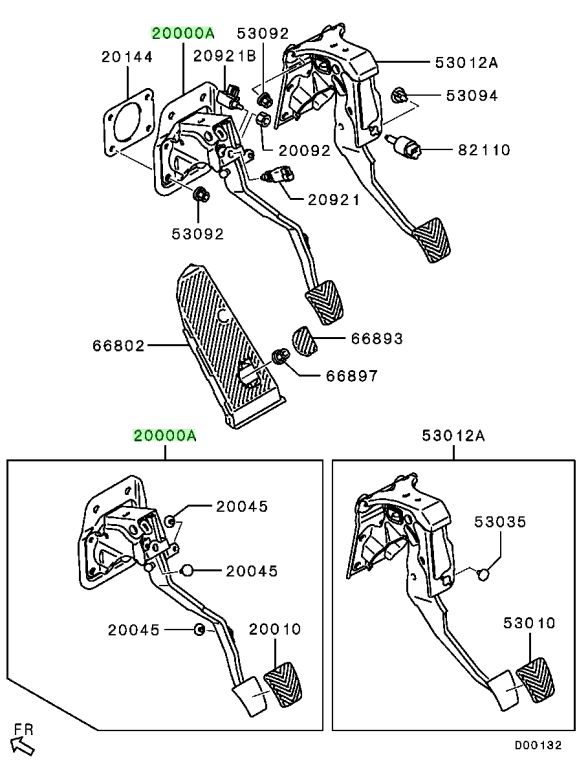 20000A
53092
20144
20921B
53012A
53094
20092
82110
20921
53092
66802
66893
66897
20000A
53012A
20045
53035
20045
20045
20010
53010
FR
D00132