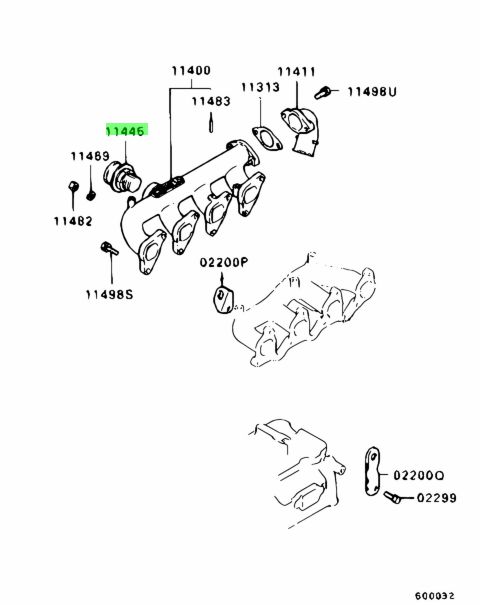 11400
11411
11313
11498U
11483
11446
11489
11482
11498S
02200P
02200Q
02299
600032