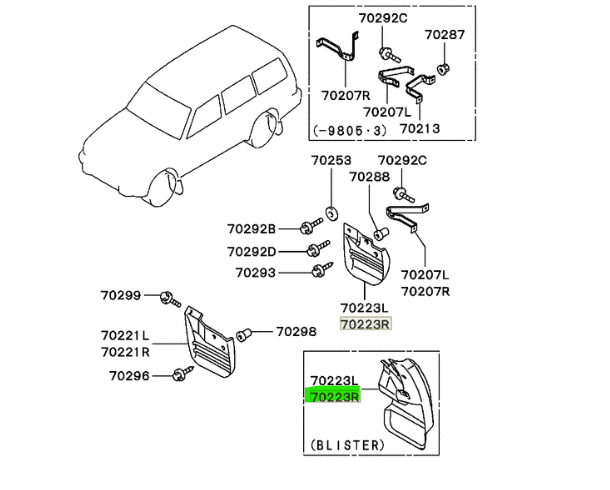 70292C
70287
70207R
70207L
70213
(-9805·3)

70253
70292C
70288
70292B
70292D
70293
70207L
70207R
70223L
70223R

70299
70221L
70221R
70298
70296

70223L
70223R
(BLISTER)