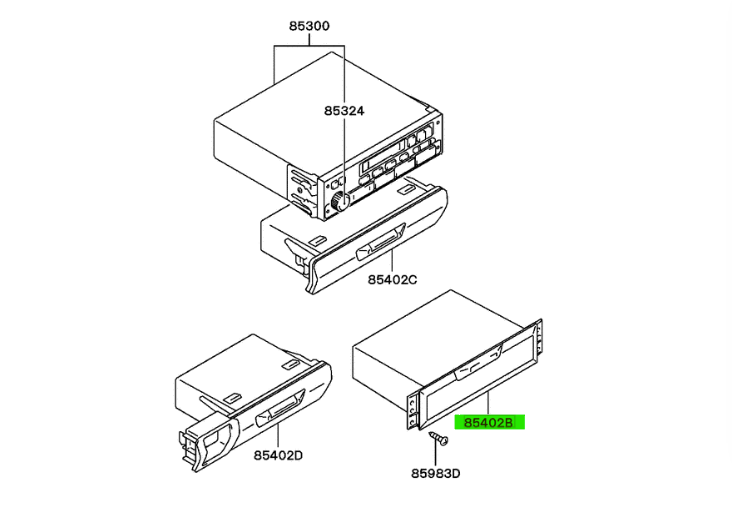 85300
85324
85402C
85402D
85402B
85983D