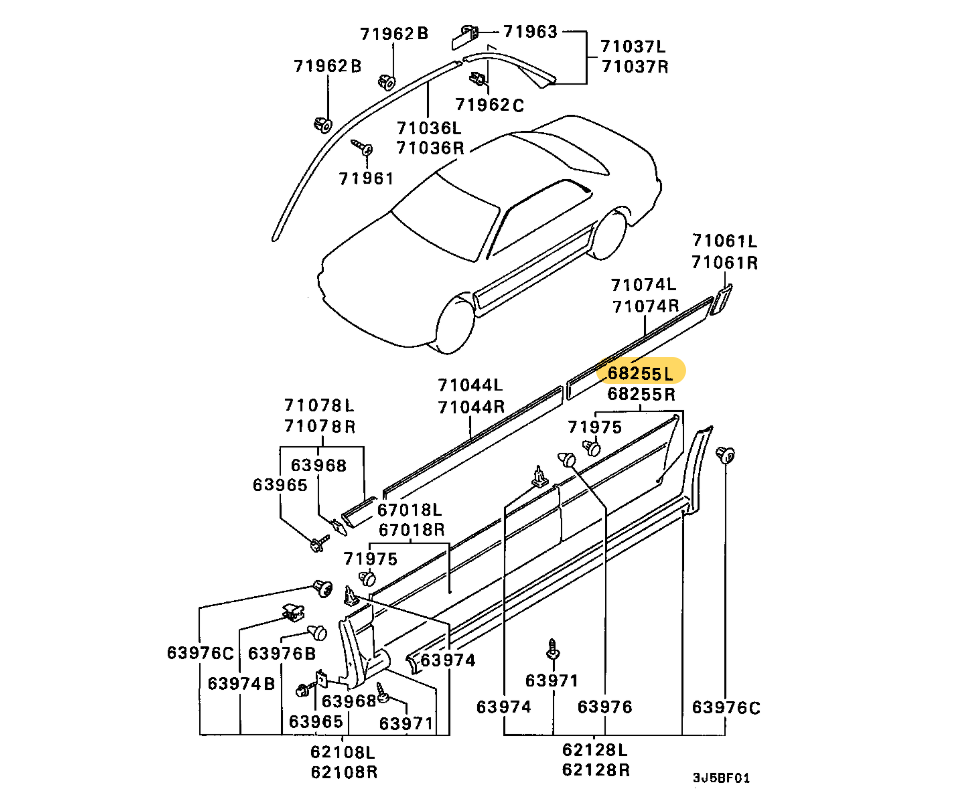 71962B
71963
71037L
71037R
71962B
71962C
71036L
71036R
71961
71061L
71061R
71074L
71074R
68255L
68255R
71044L
71044R
71078L
71078R
71975
63968
63965
67018L
67018R
71975
63976C
63976B
63974
63974B
63968
63965
63971
62108L
62108R
63971
63974
63976
63976C
62128L
62128R
3J5BF01