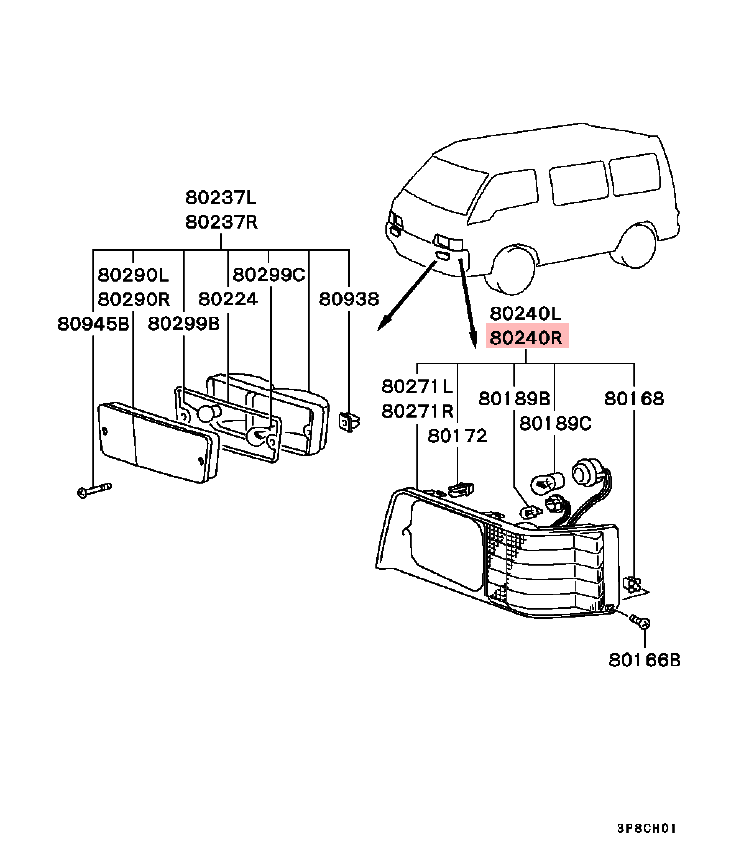 80237L
80237R
80290L
80290R
80945B
80299B
80224
80299C
80938
80240L
80240R
80271L
80271R
80172
80189B
80189C
80168
80166B
3P8CH01