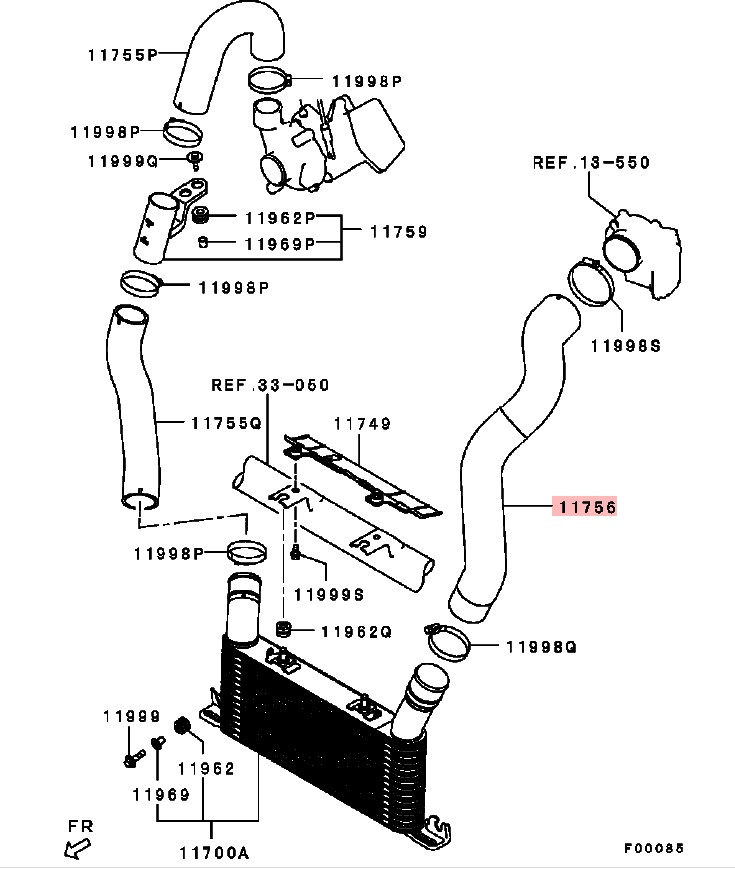 11755P
11998P
11998P
11999Q
REF.13-550
11962P
11969P
11759
11998P
11998S
REF.33-050
11755Q
11749
11756
11998P
11999S
11962Q
11998Q
11999
11962
11969
FR
11700A
F00085